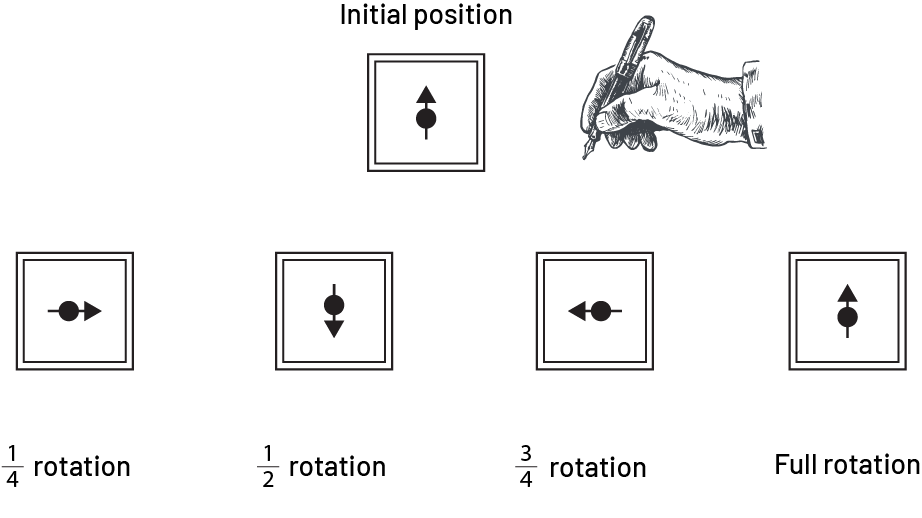 Initial position

$\frac{1}{4}$ rotation

$\frac{1}{2}$ rotation

$\frac{3}{4}$ rotation

Full rotation